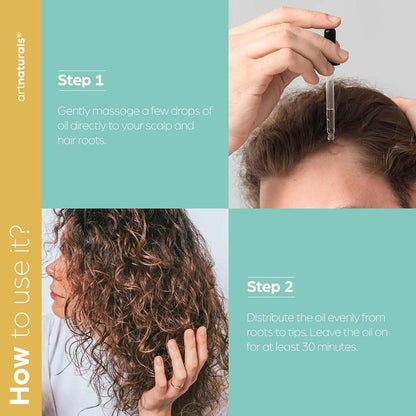 artnaturals®

How to use it?

Step 1

Gently massage a few drops of oil directly to your scalp and hair roots.

Step 2

Distribute the oil evenly from roots to tips. Leave the oil on for at least 30 minutes.